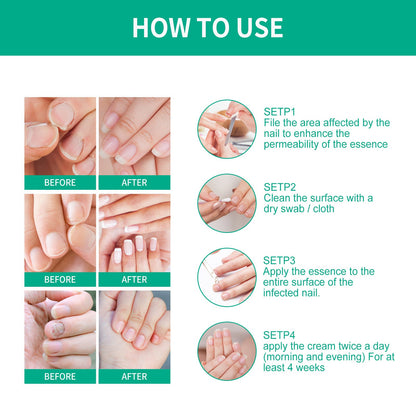 HOW TO USE

BEFORE

AFTER

BEFORE

AFTER

BEFORE

AFTER

SETP1
File the area affected by the nail to enhance the permeability of the essence

SETP2
Clean the surface with a dry swab / cloth

SETP3
Apply the essence to the entire surface of the infected nail.

SETP4
apply the cream twice a day (morning and evening) For at least 4 weeks